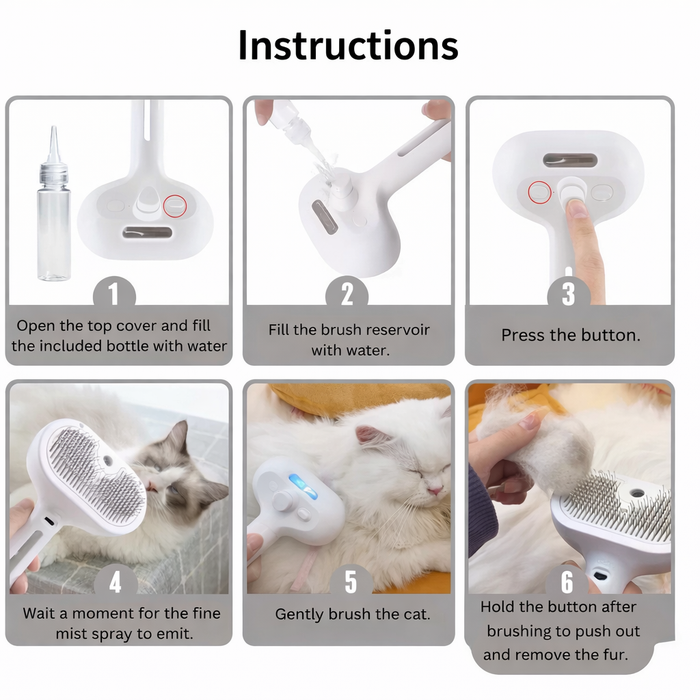 Instructions

1
Open the top cover and fill the included bottle with water

2
Fill the brush reservoir with water.

3
Press the button.

4
Wait a moment for the fine mist spray to emit.

5
Gently brush the cat.

6
Hold the button after brushing to push out and remove the fur.