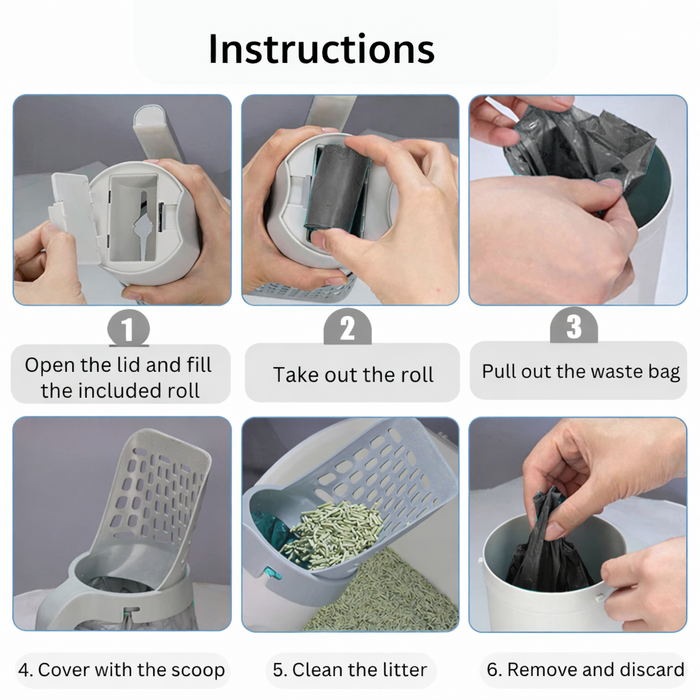 Instructions

1
Open the lid and fill the included roll

2
Take out the roll

3
Pull out the waste bag

4. Cover with the scoop

5. Clean the litter

6. Remove and discard